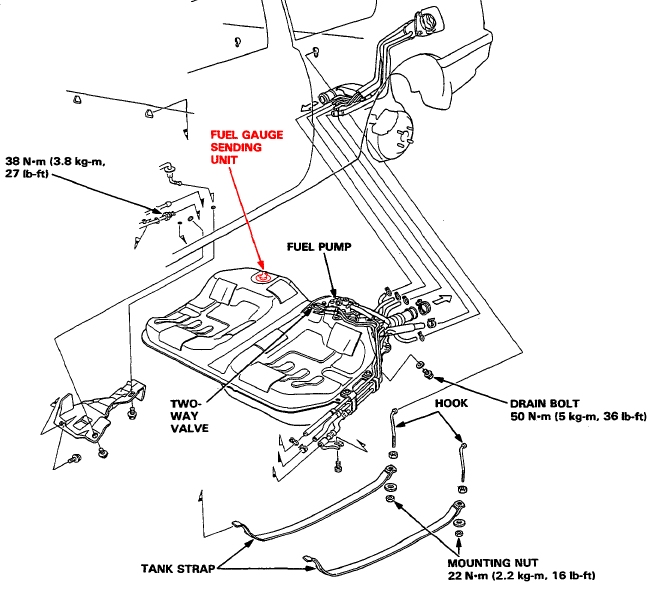 FUEL GAUGE SENDING UNIT

38 N·m (3.8 kg-m, 27 lb-ft)

FUEL PUMP

TWO-WAY VALVE

HOOK

DRAIN BOLT 50 N·m (5 kg-m, 36 lb-ft)

TANK STRAP

MOUNTING NUT 22 N·m (2.2 kg-m, 16 lb-ft)