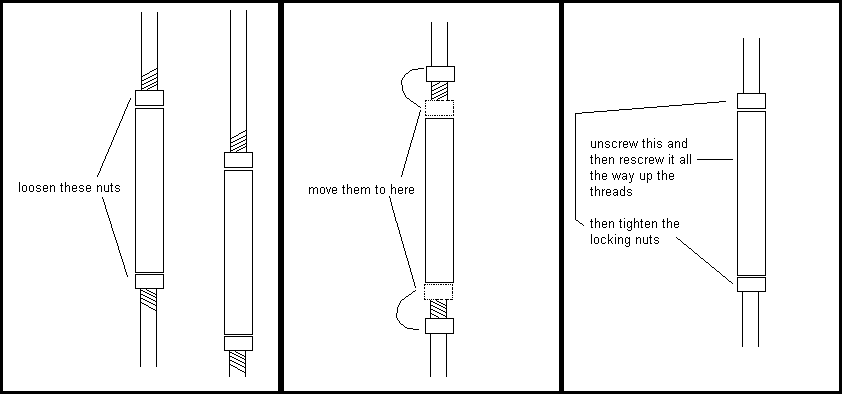 loosen these nuts

move them to here

unscrew this and then rescrew it all the way up the threads

then tighten the locking nuts