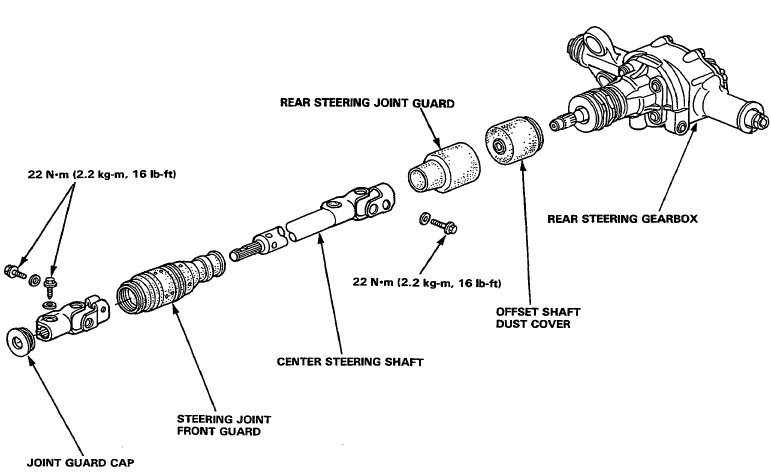 REAR STEERING JOINT GUARD

22 N•m (2.2 kg-m, 16 lb-ft)

REAR STEERING GEARBOX

22 N•m (2.2 kg-m, 16 lb-ft)

OFFSET SHAFT DUST COVER

CENTER STEERING SHAFT

STEERING JOINT FRONT GUARD

JOINT GUARD CAP