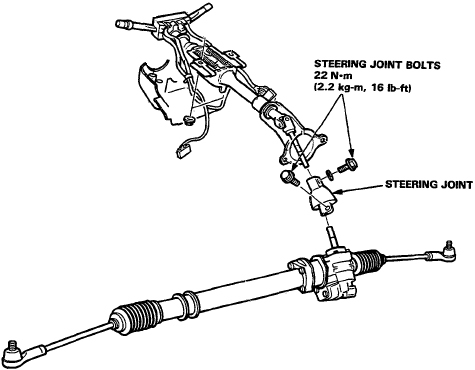 STEERING JOINT BOLTS
22 N·m
(2.2 kg-m, 16 lb-ft)

STEERING JOINT